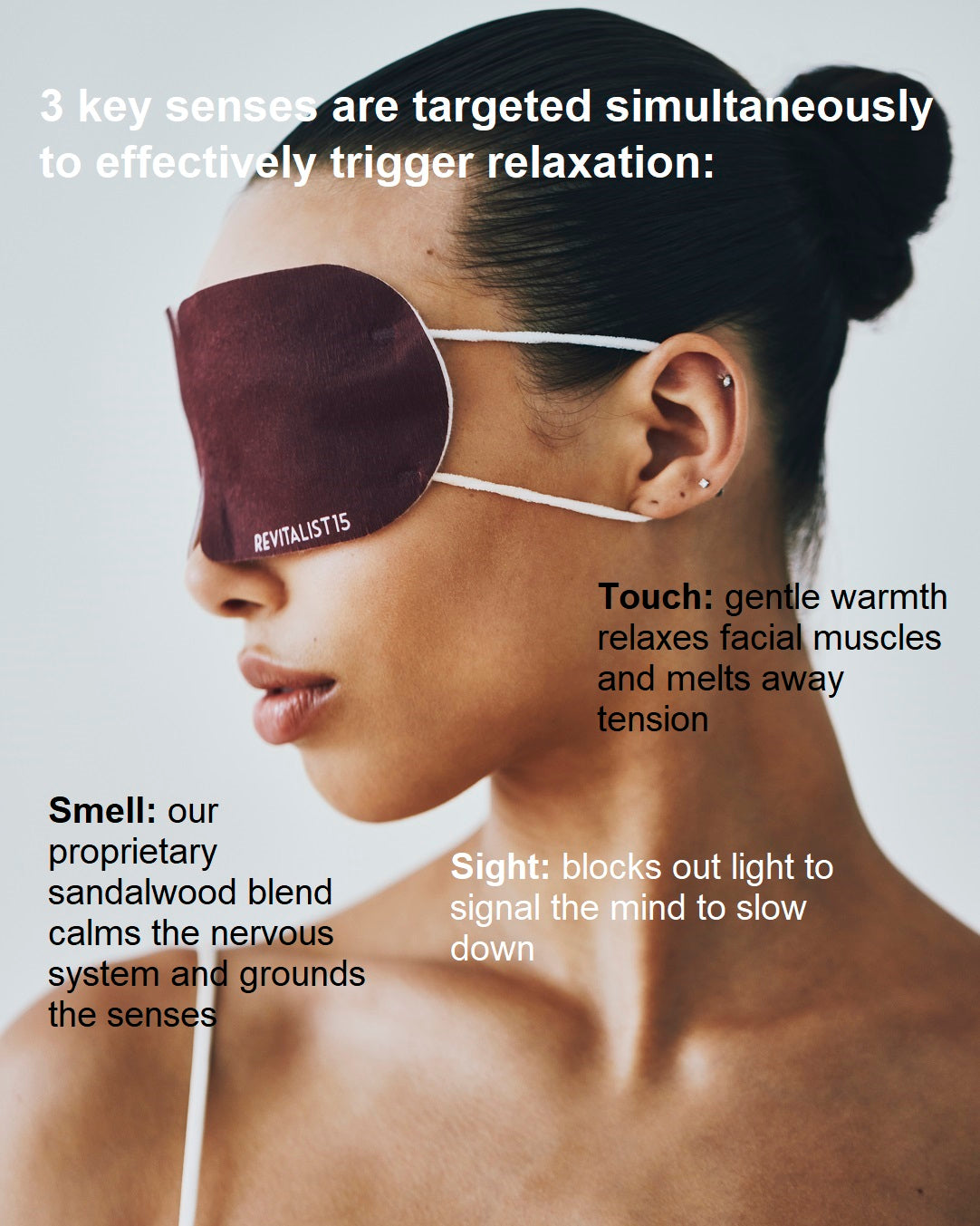 3 key senses are targeted simultaneously to effectively trigger relaxation:

REVITALIST15

Touch: gentle warmth relaxes facial muscles and melts away tension

Smell: our proprietary sandalwood blend calms the nervous system and grounds the senses

Sight: blocks out light to signal the mind to slow down