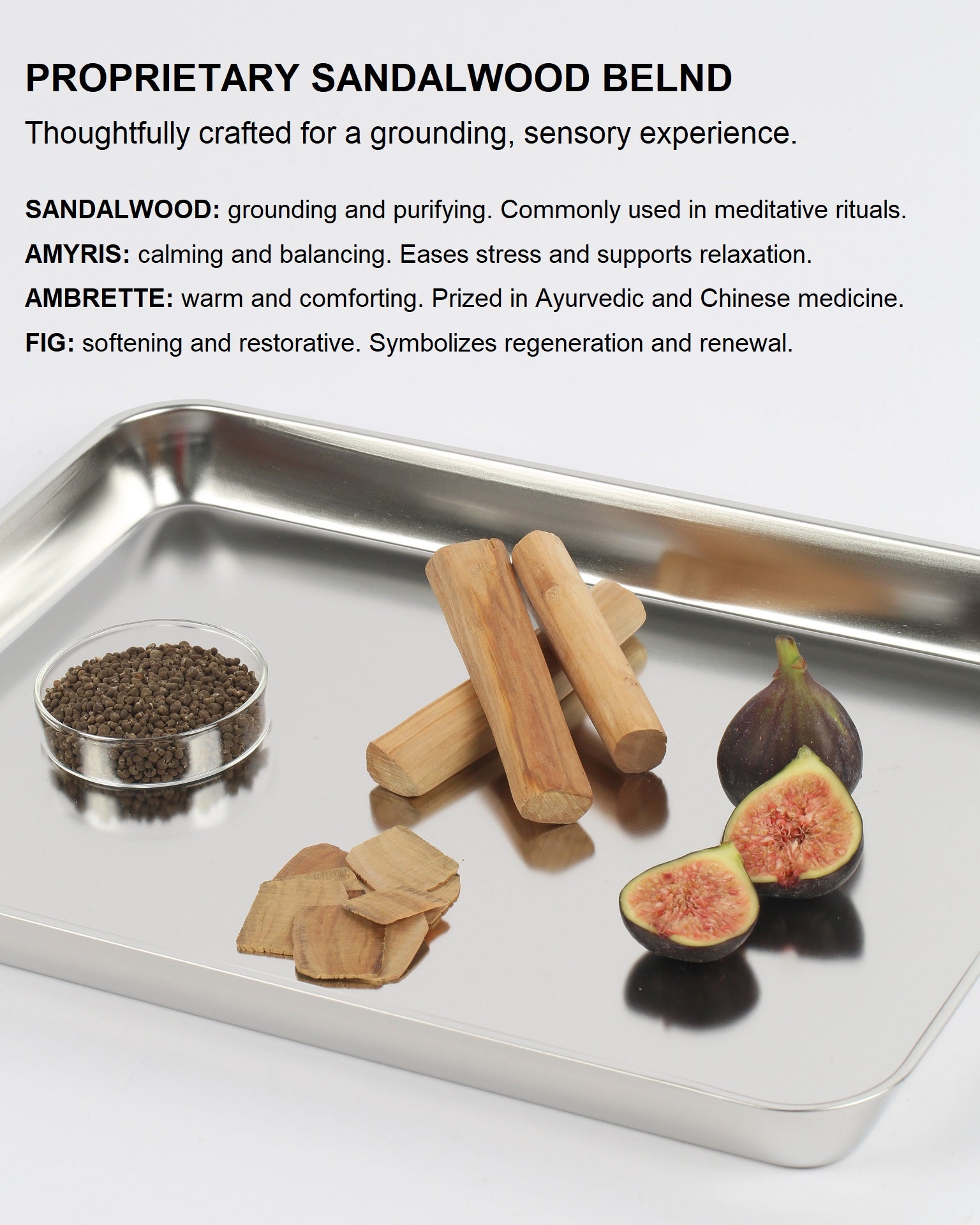 PROPRIETARY SANDALWOOD BELND

Thoughtfully crafted for a grounding, sensory experience.

SANDALWOOD: grounding and purifying. Commonly used in meditative rituals.

AMYRIS: calming and balancing. Eases stress and supports relaxation.

AMBRETTE: warm and comforting. Prized in Ayurvedic and Chinese medicine.

FIG: softening and restorative. Symbolizes regeneration and renewal.